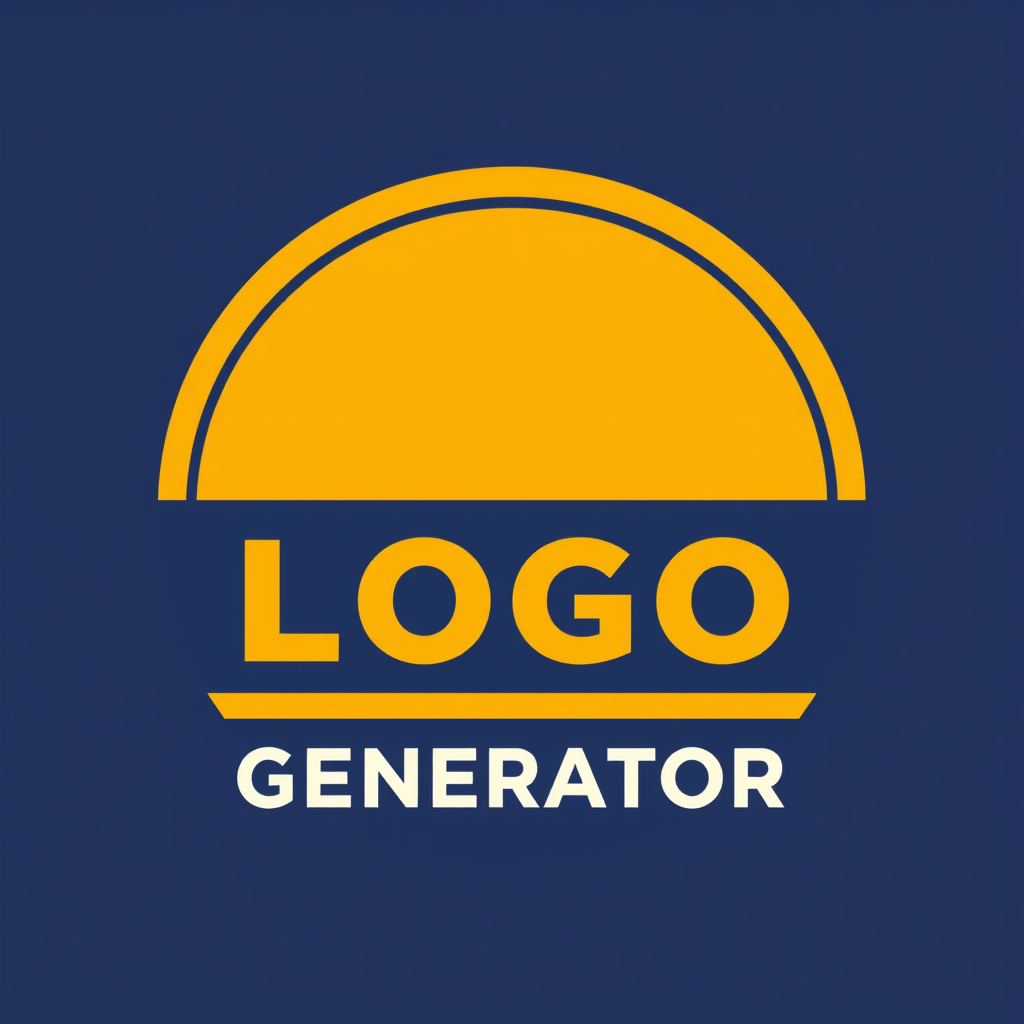 LOGO

GENERATOR