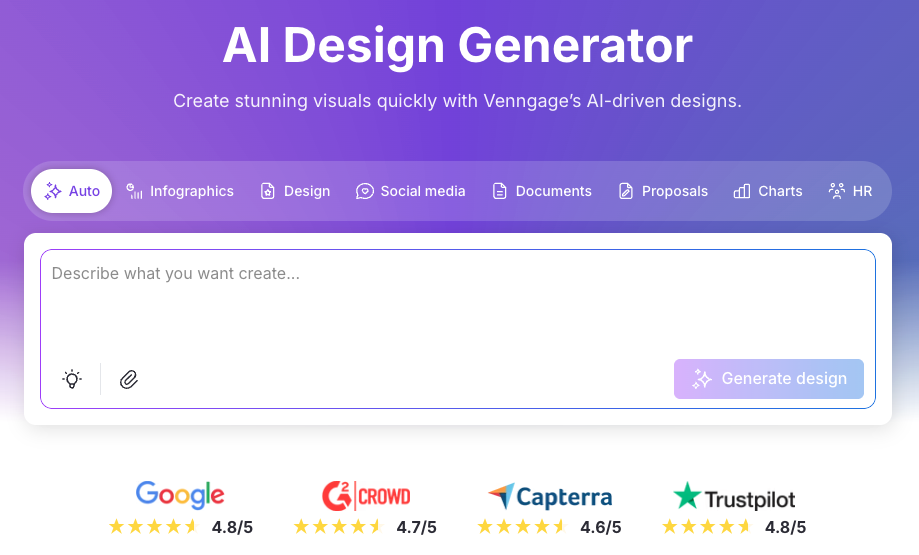 AI Design Generator

Create stunning visuals quickly with Venngage's AI-driven designs.

Auto Infographics Design Social media Documents Proposals Charts HR

Describe what you want create...

Generate design

Google 4.8/5

G2 CROWD 4.7/5

Capterra 4.6/5

Trustpilot 4.8/5